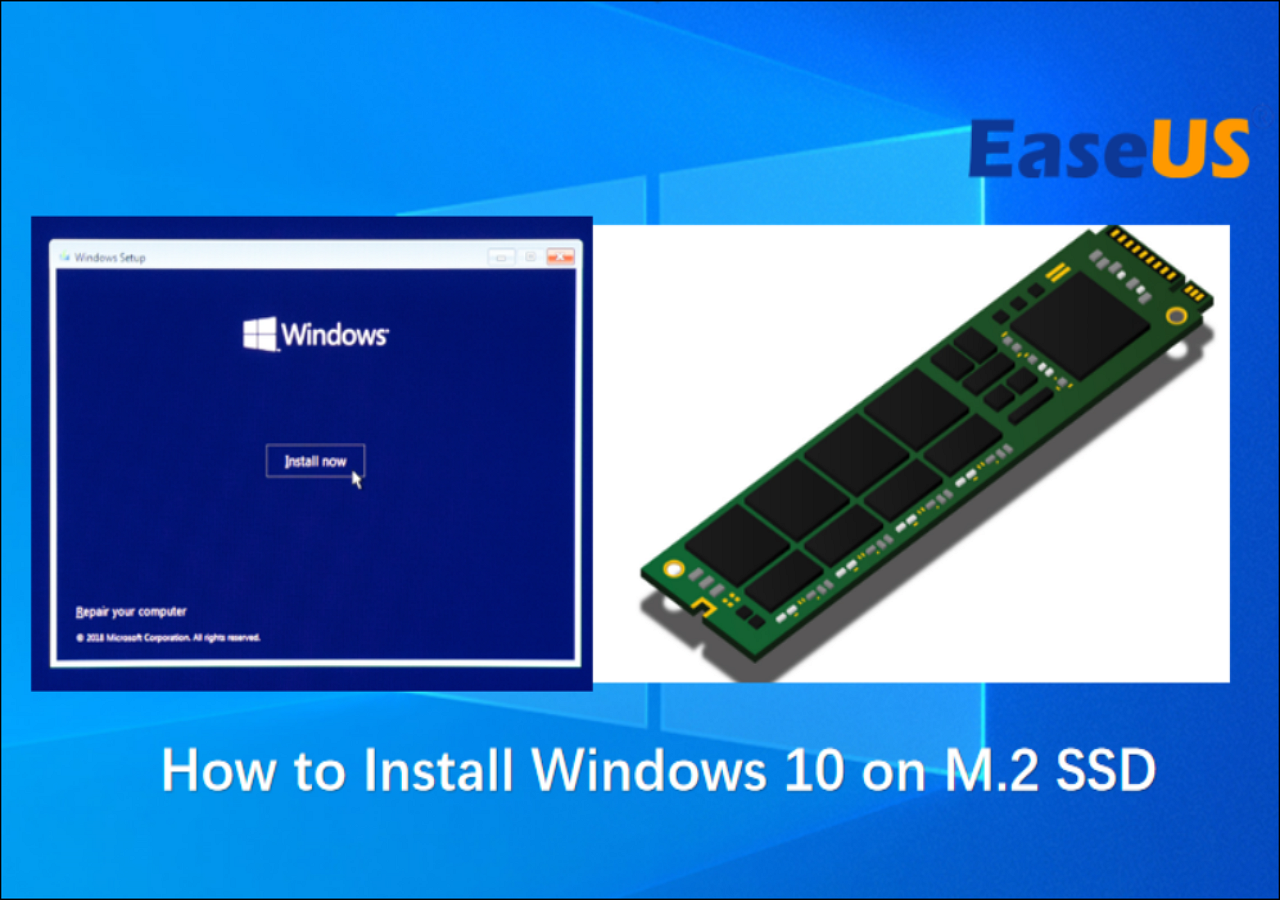 EaseUS

Windows Setup

Windows

Install now

Repair your computer

© 2018 Microsoft Corporation. All rights reserved.

How to Install Windows 10 on M.2 SSD