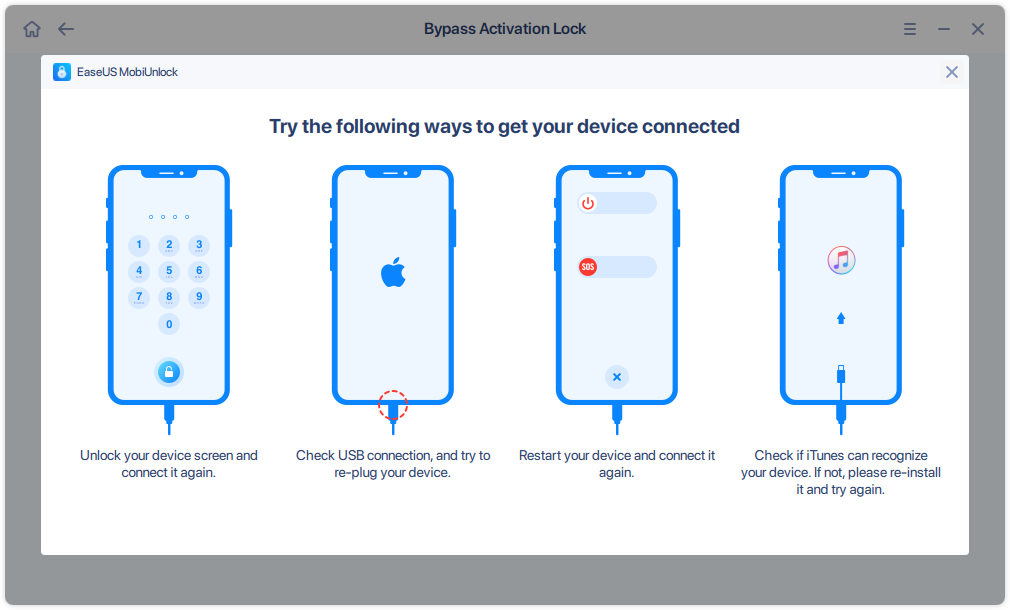 Bypass Activation Lock

EaseUS MobiUnlock

Try the following ways to get your device connected

1 2 3
4 5 6
7 8 9
0

SOS

Unlock your device screen and connect it again.

Check USB connection, and try to re-plug your device.

Restart your device and connect it again.

Check if iTunes can recognize your device. If not, please re-install it and try again.