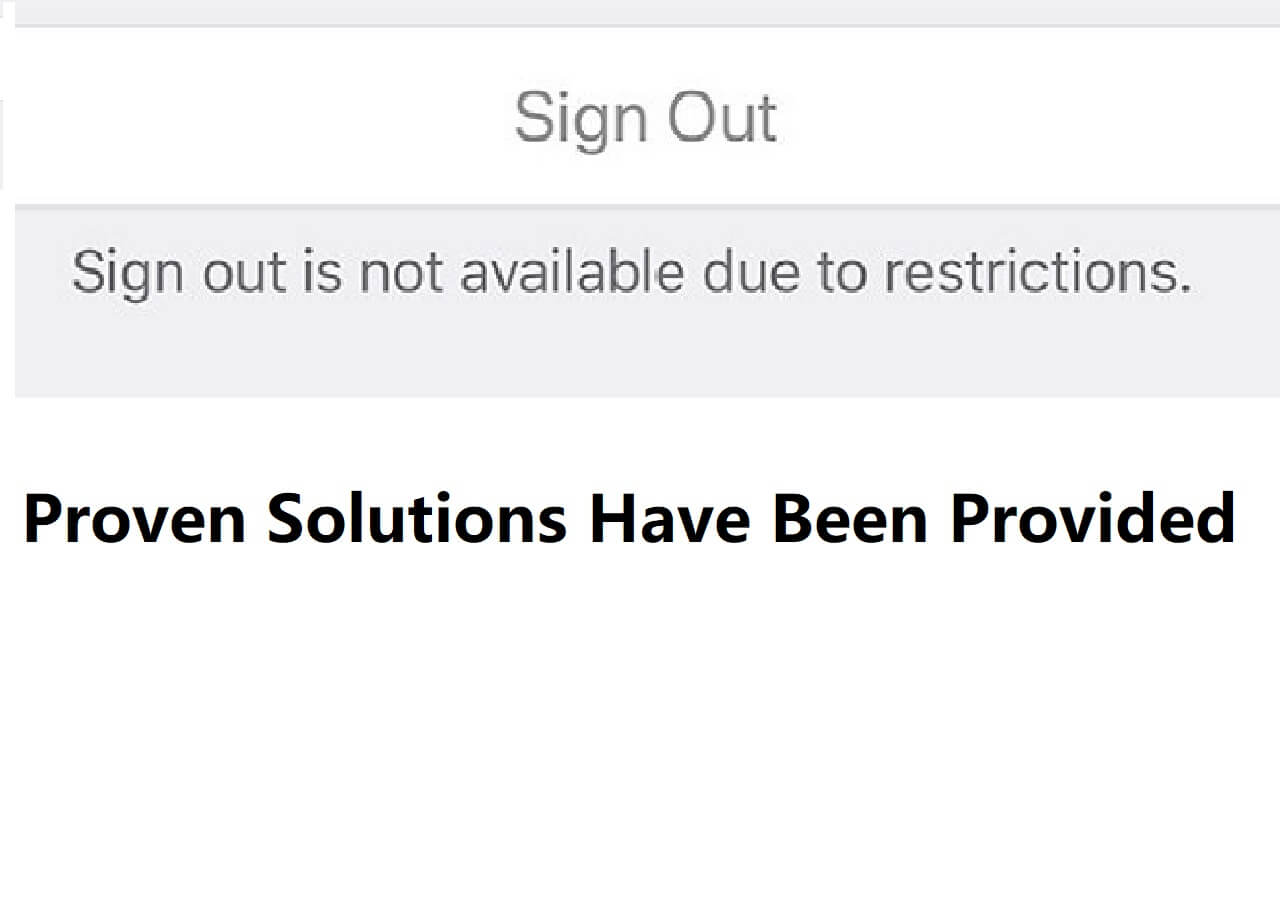 Sign Out

Sign out is not available due to restrictions.

Proven Solutions Have Been Provided