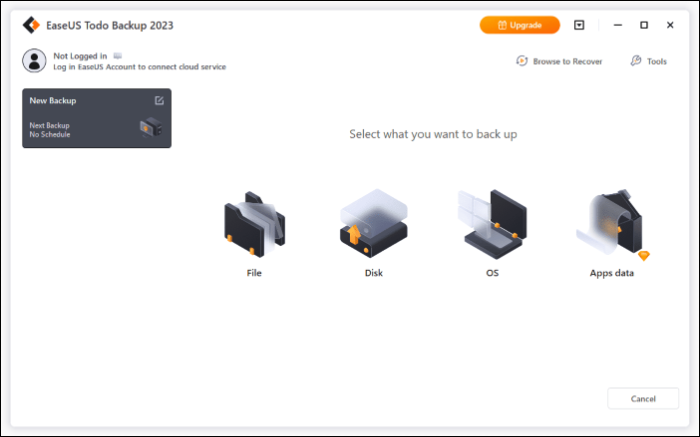 EaseUS Todo Backup 2023

Upgrade

Not Logged in

Log in EaseUS Account to connect cloud service

Browse to Recover

Tools

New Backup

Next Backup
No Schedule

Select what you want to back up

File

Disk

OS

Apps data

Cancel